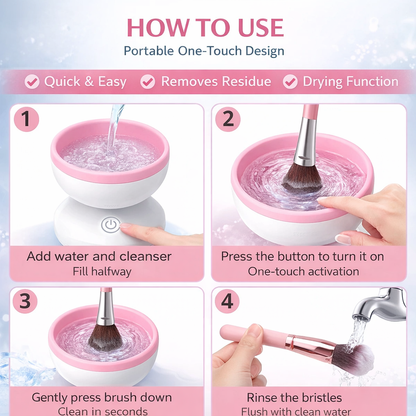 HOW TO USE
Portable One-Touch Design

Quick & Easy Removes Residue Drying Function

1
Add water and cleanser
Fill halfway

2
Press the button to turn it on
One-touch activation

3
Gently press brush down
Clean in seconds

4
Rinse the bristles
Flush with clean water