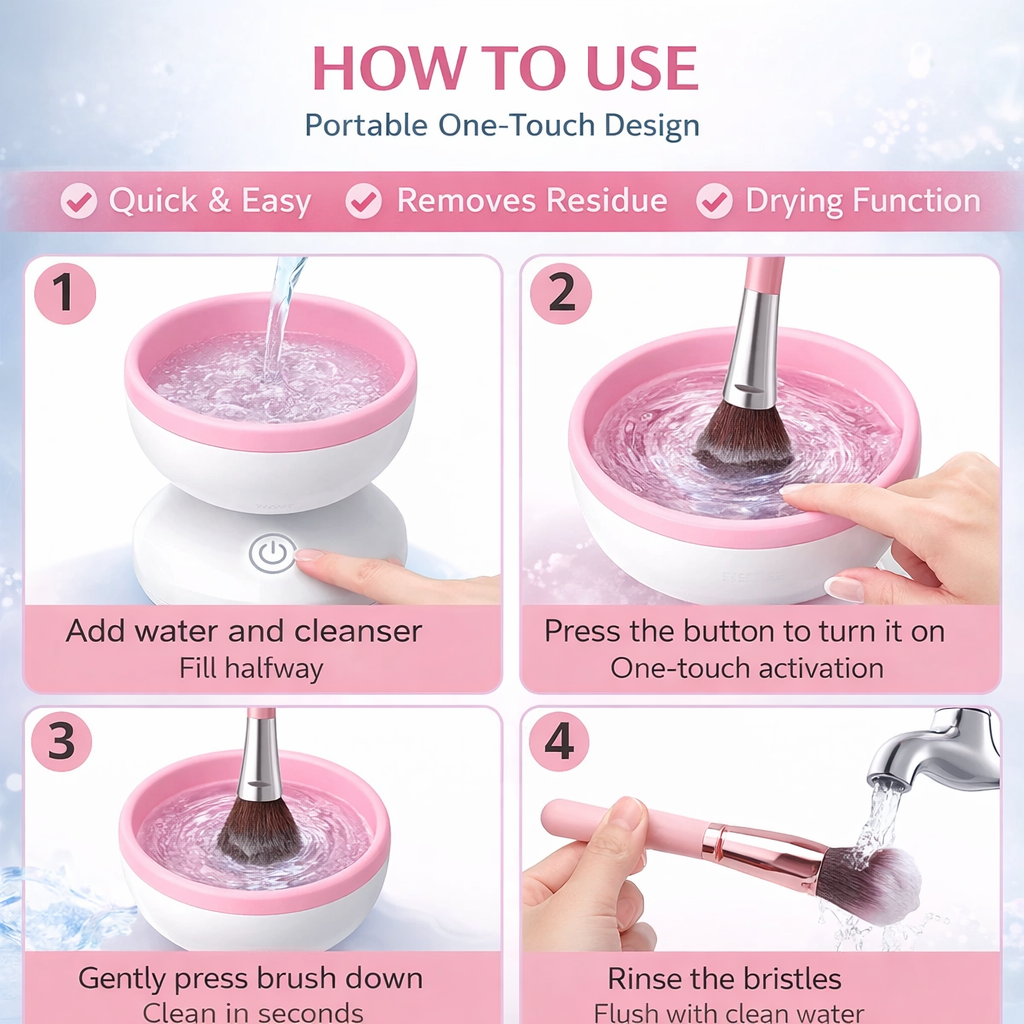 HOW TO USE
Portable One-Touch Design

Quick & Easy Removes Residue Drying Function

1
Add water and cleanser
Fill halfway

2
Press the button to turn it on
One-touch activation

3
Gently press brush down
Clean in seconds

4
Rinse the bristles
Flush with clean water