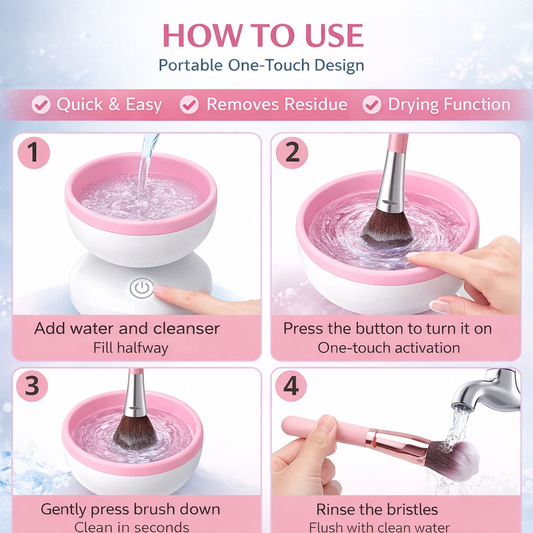 HOW TO USE
Portable One-Touch Design

Quick & Easy  Removes Residue  Drying Function

1
Add water and cleanser
Fill halfway

2
Press the button to turn it on
One-touch activation

3
Gently press brush down
Clean in seconds

4
Rinse the bristles
Flush with clean water